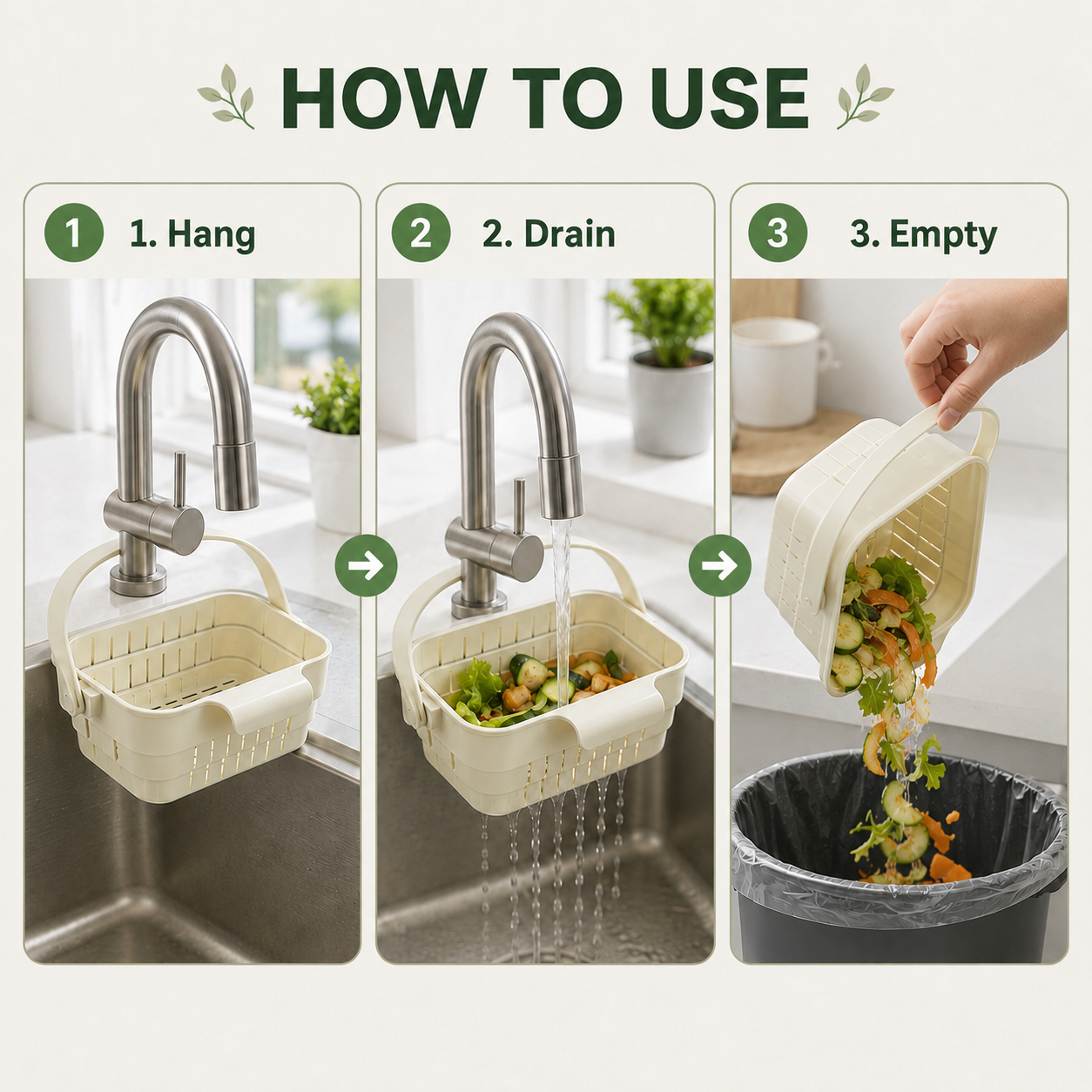 HOW TO USE

1 1. Hang

2 2. Drain

3 3. Empty